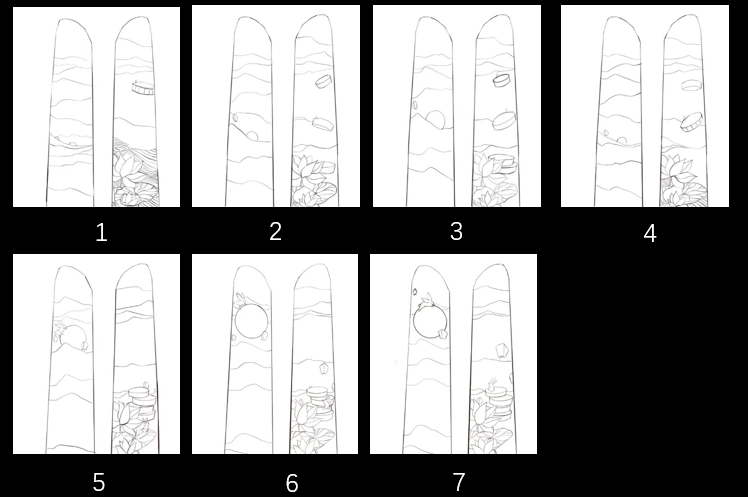 1

2

3

4

5

6

7